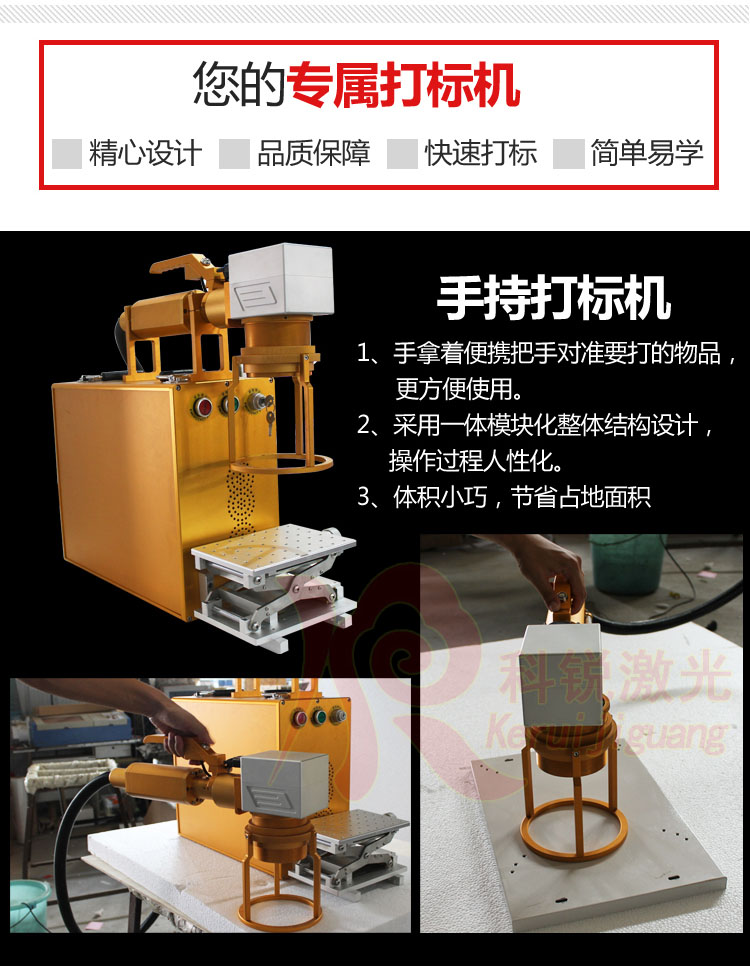 您的专属打标机

精心设计 品质保障 快速打标 简单易学

手持打标机

1、手拿着便携把手对准要打的物品，更方便使用。

2、采用一体模块化整体结构设计，操作过程人性化。

3、体积小巧，节省占地面积

科镜激光
Kejingjiguang